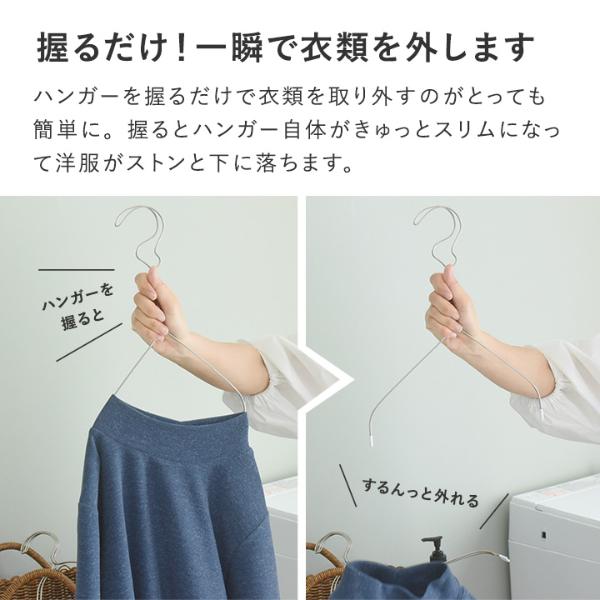 握るだけ！一瞬で衣類を外します

ハンガーを握るだけで衣類を取り外すのがとっても簡単に。握るとハンガー自体がきゅっとスリムになって洋服がストンと下に落ちます。

ハンガーを握ると

するんっと外れる