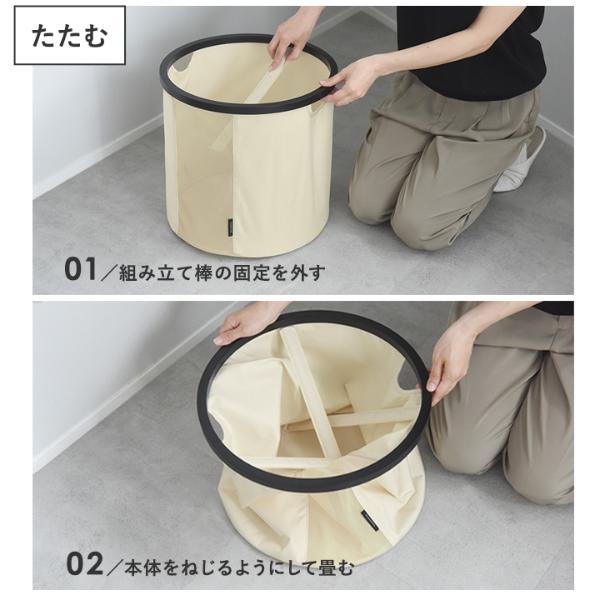 たたむ

01／組み立て棒の固定を外す

02／本体をねじるようにして畳む