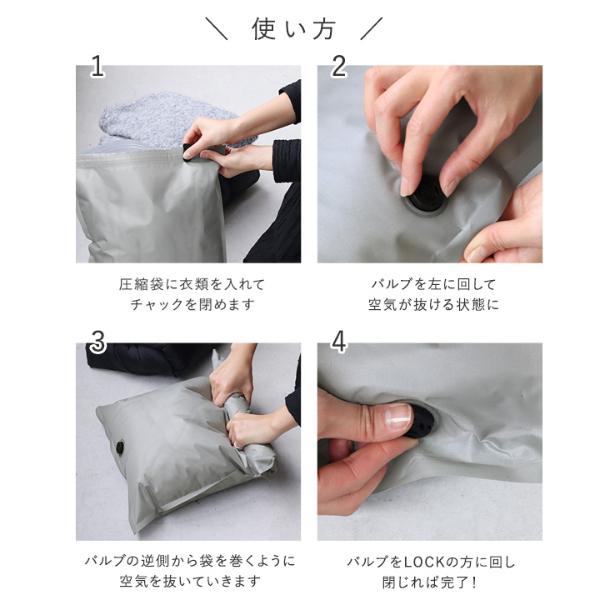 ＼ 使い方 ／

1

圧縮袋に衣類を入れて
チャックを閉めます

2

バルブを左に回して
空気が抜ける状態に

3

バルブの逆側から袋を巻くように
空気を抜いていきます

4

バルブをLOCKの方に回し
閉じれば完了！