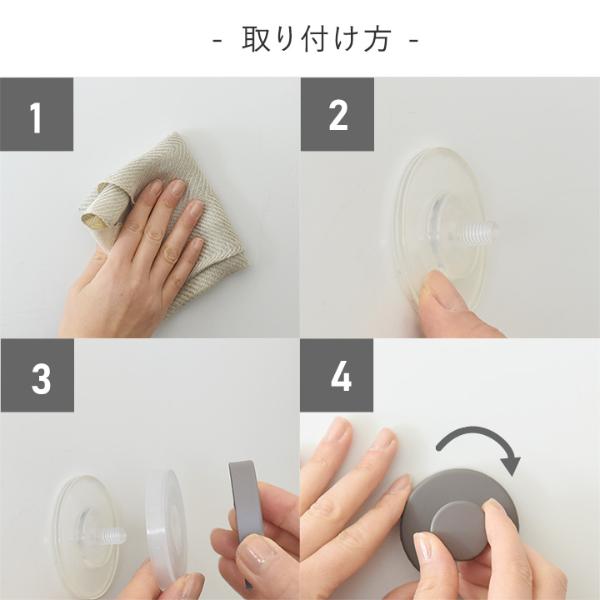 - 取り付け方 -

1

2

3

4