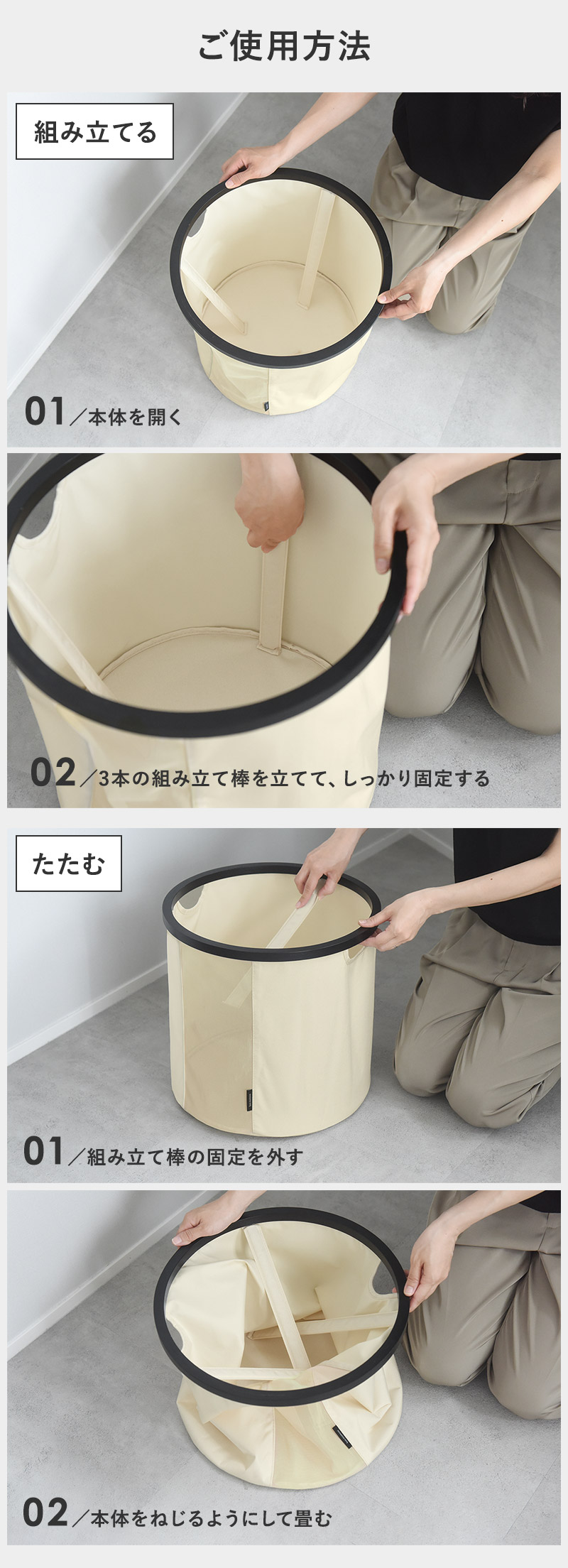 ご使用方法

組み立てる

01／本体を開く

02／3本の組み立て棒を立てて、しっかり固定する

たたむ

01／組み立て棒の固定を外す

02／本体をねじるようにして畳む