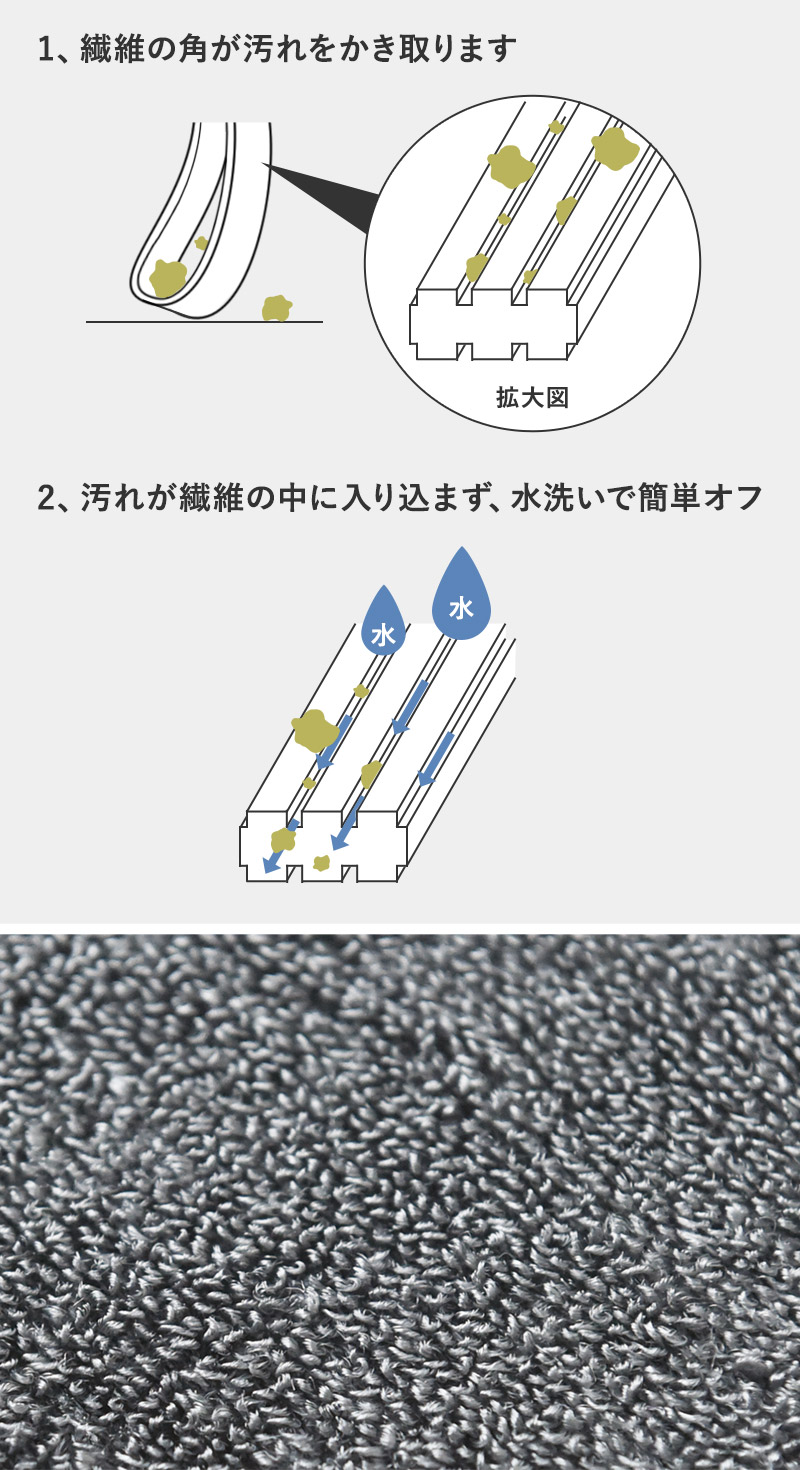 1、繊維の角が汚れをかき取ります

拡大図

2、汚れが繊維の中に入り込まず、水洗いで簡単オフ

水

水