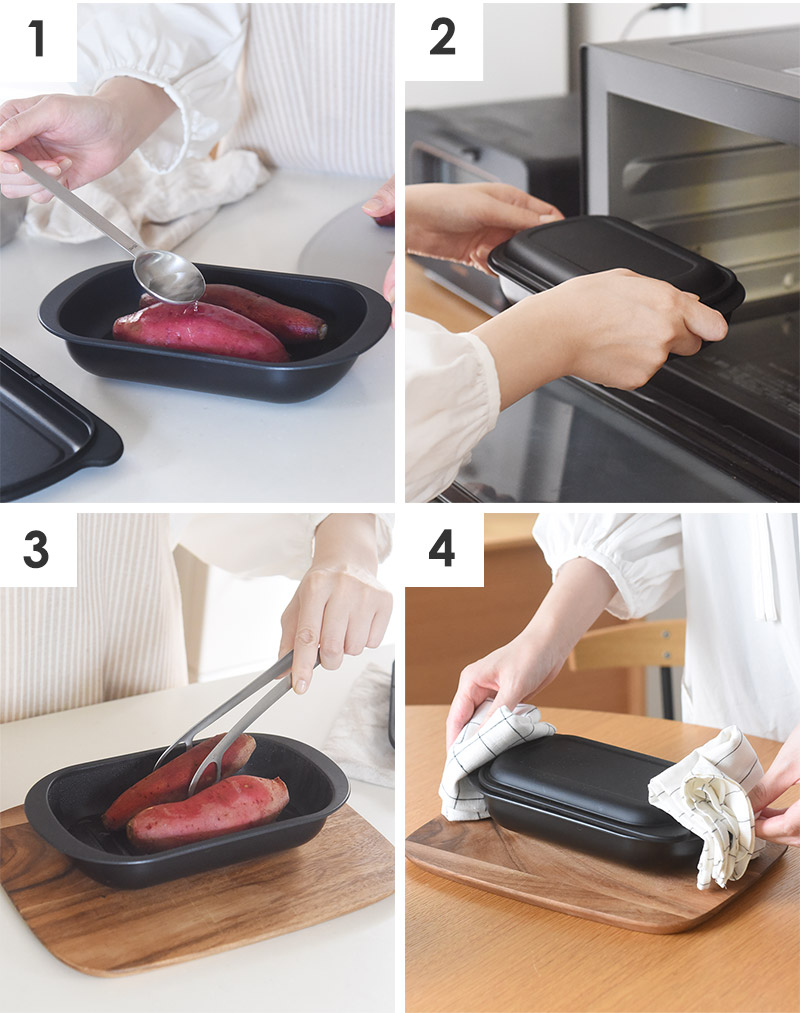 1

2

3

4