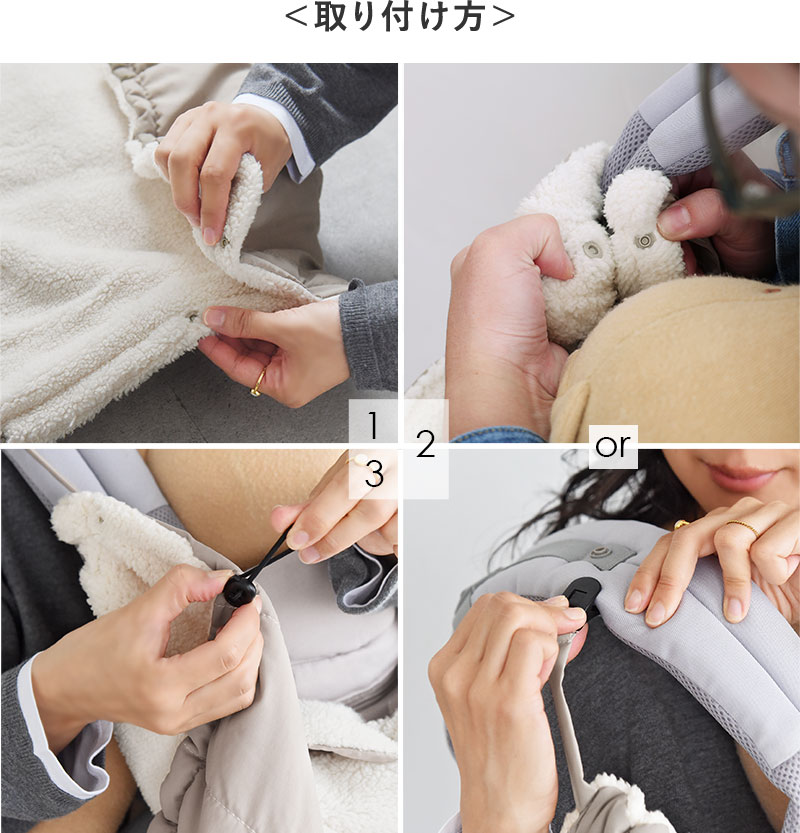 <取り付け方>

1

2

3

or